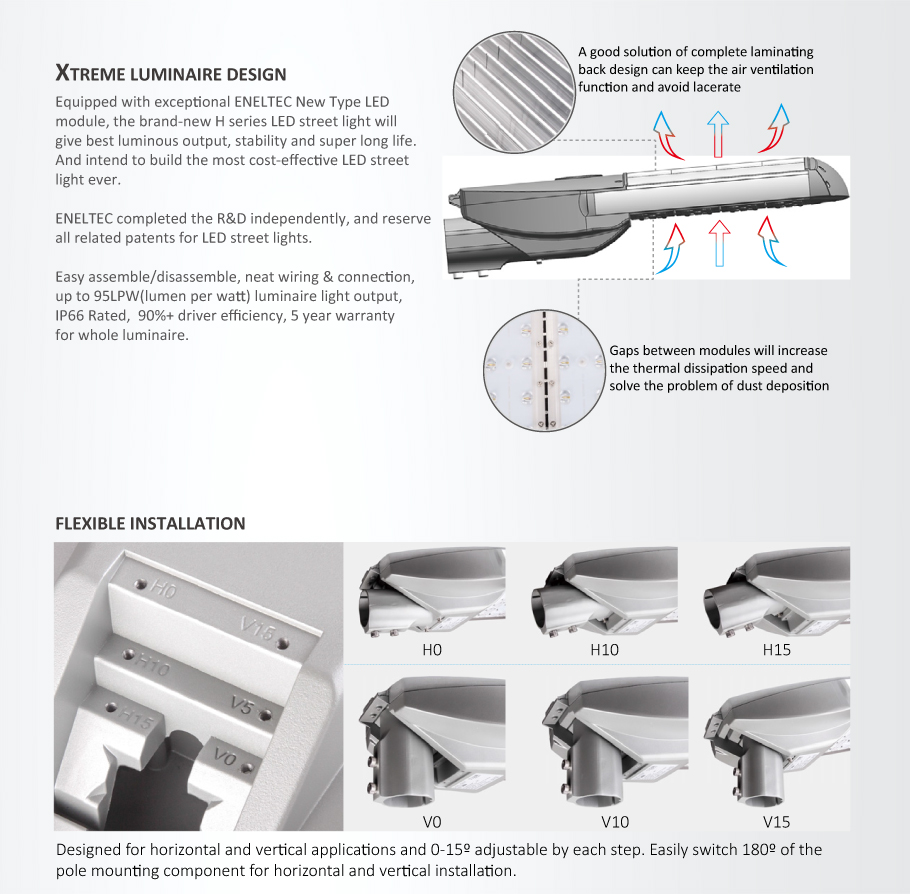 XTREME LUMINAIRE DESIGN

Equipped with exceptional ENELTEC New Type LED module, the brand-new H series LED street light will give best luminous output, stability and super long life. And intend to build the most cost-effective LED street light ever.

ENELTEC completed the R&D independently, and reserve all related patents for LED street lights.

Easy assemble/disassemble, neat wiring & connection, up to 95LPW(lumen per watt) luminaire light output, IP66 Rated, 90%+ driver efficiency, 5 year warranty for whole luminaire.

A good solution of complete laminating back design can keep the air ventilation function and avoid lacerate

Gaps between modules will increase the thermal dissipation speed and solve the problem of dust deposition

FLEXIBLE INSTALLATION

H0

V15

H10

V5

H15

V0

H0

H10

H15

V0

V10

V15

Designed for horizontal and vertical applications and 0-15º adjustable by each step. Easily switch 180º of the pole mounting component for horizontal and vertical installation.